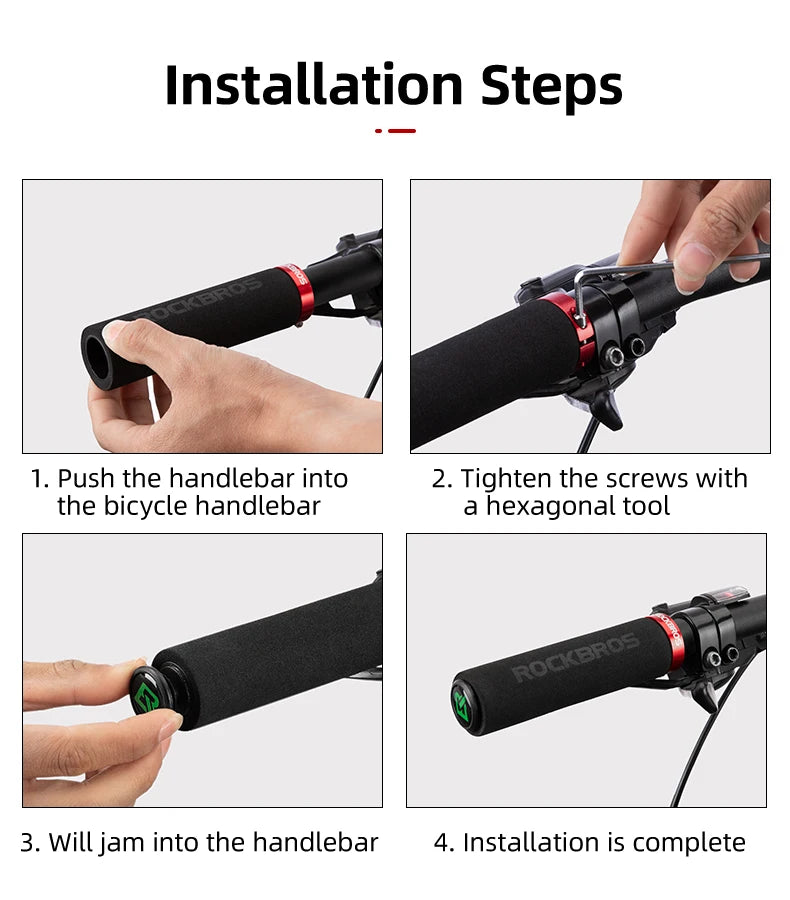 Installation Steps

ROCKBROS

1. Push the handlebar into the bicycle handlebar

2. Tighten the screws with a hexagonal tool

3. Will jam into the handlebar

ROCKBROS

4. Installation is complete