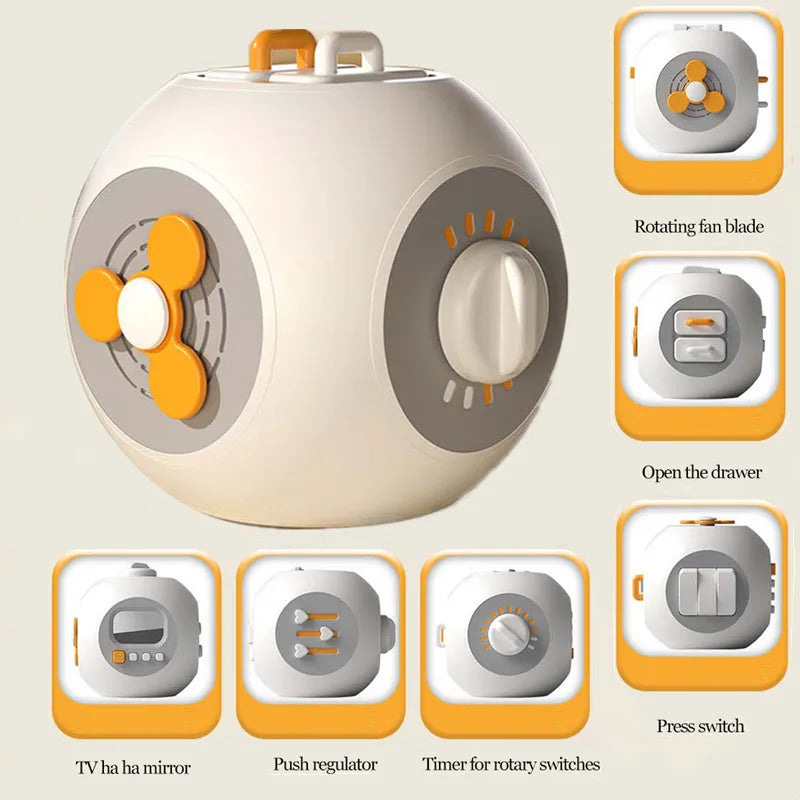 Rotating fan blade

Open the drawer

Press switch

TV ha ha mirror

Push regulator

Timer for rotary switches