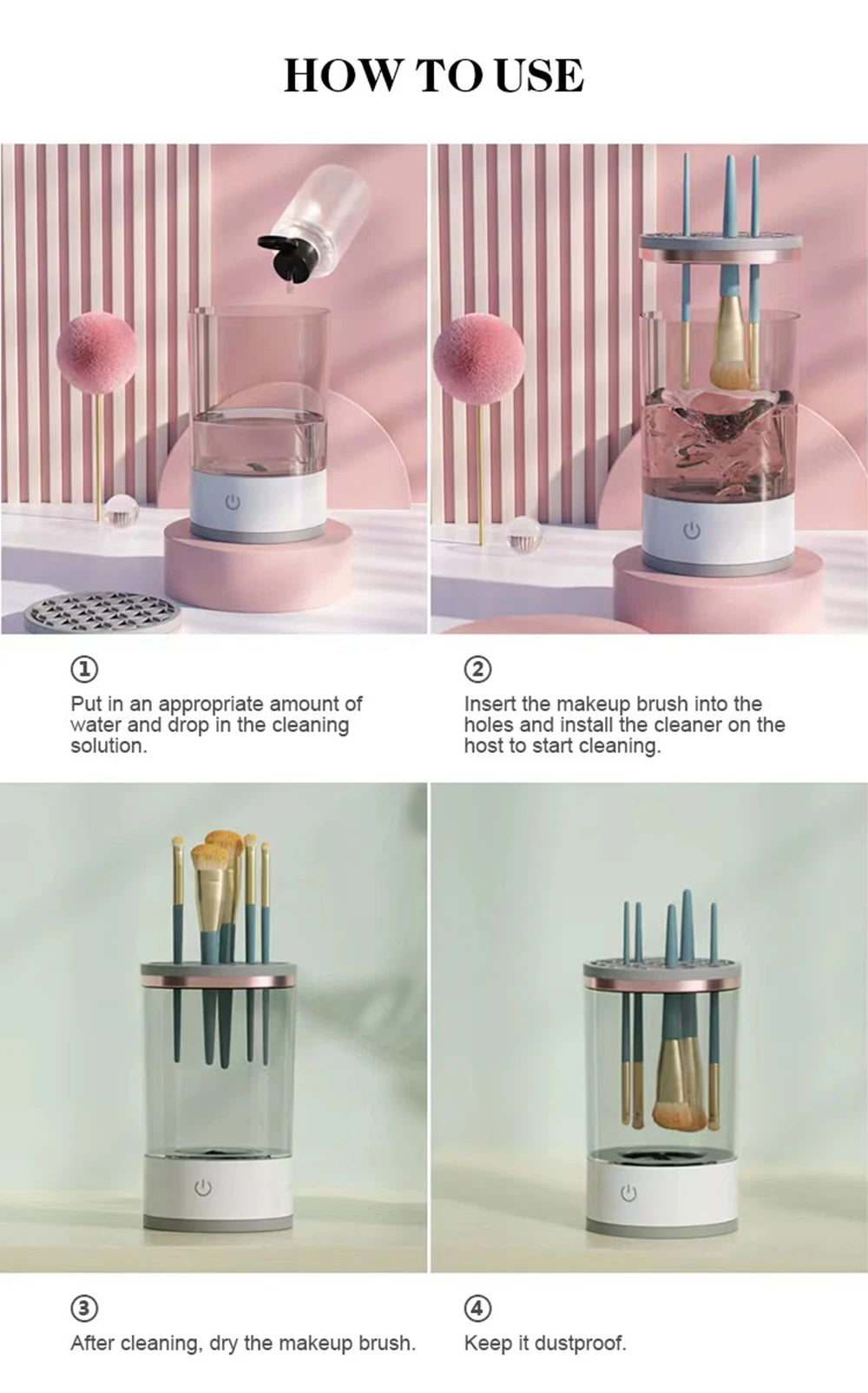 HOW TO USE

①
Put in an appropriate amount of water and drop in the cleaning solution.

②
Insert the makeup brush into the holes and install the cleaner on the host to start cleaning.

③
After cleaning, dry the makeup brush.

④
Keep it dustproof.