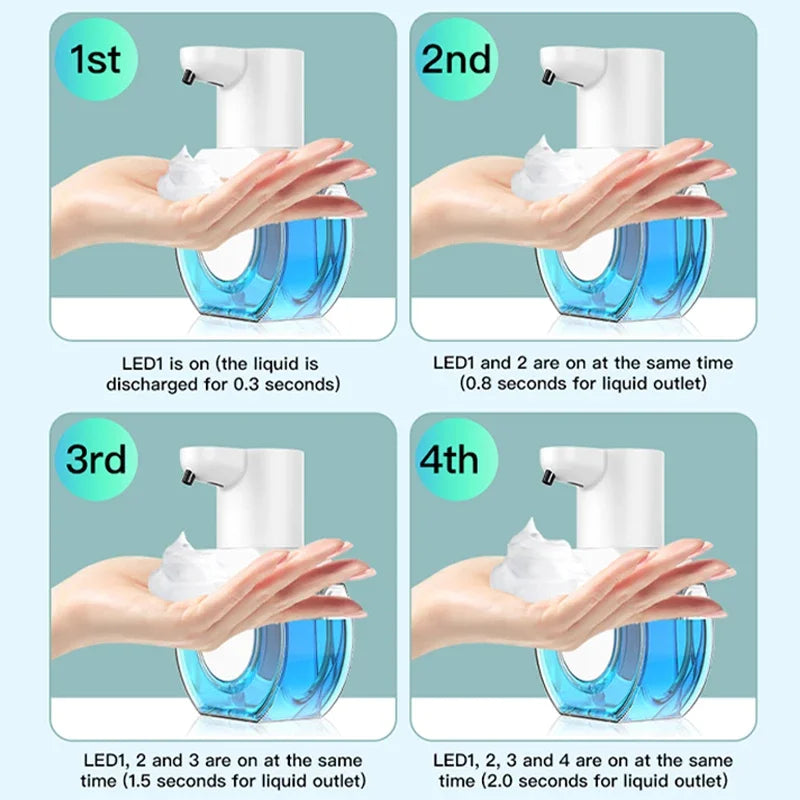 1st

LED1 is on (the liquid is discharged for 0.3 seconds)

2nd

LED1 and 2 are on at the same time (0.8 seconds for liquid outlet)

3rd

LED1, 2 and 3 are on at the same time (1.5 seconds for liquid outlet)

4th

LED1, 2, 3 and 4 are on at the same time (2.0 seconds for liquid outlet)