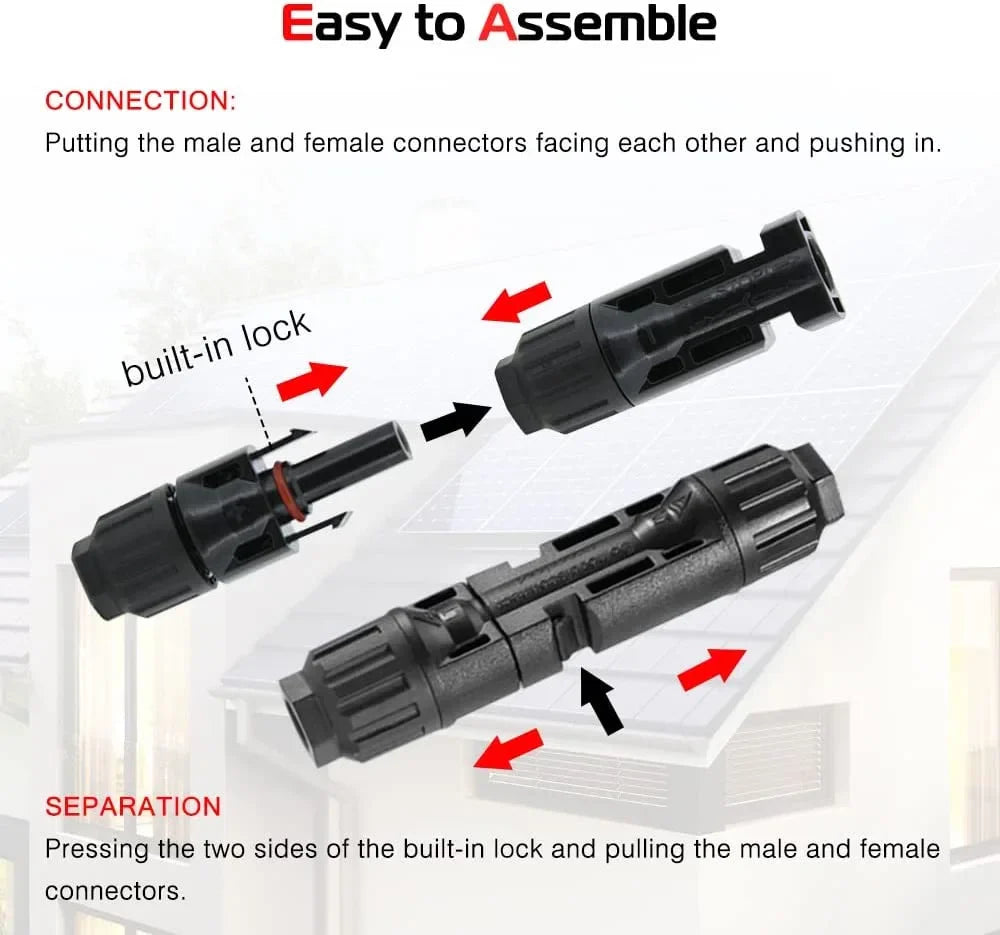 Easy to Assemble

CONNECTION:
Putting the male and female connectors facing each other and pushing in.

built-in lock

SEPARATION
Pressing the two sides of the built-in lock and pulling the male and female connectors.