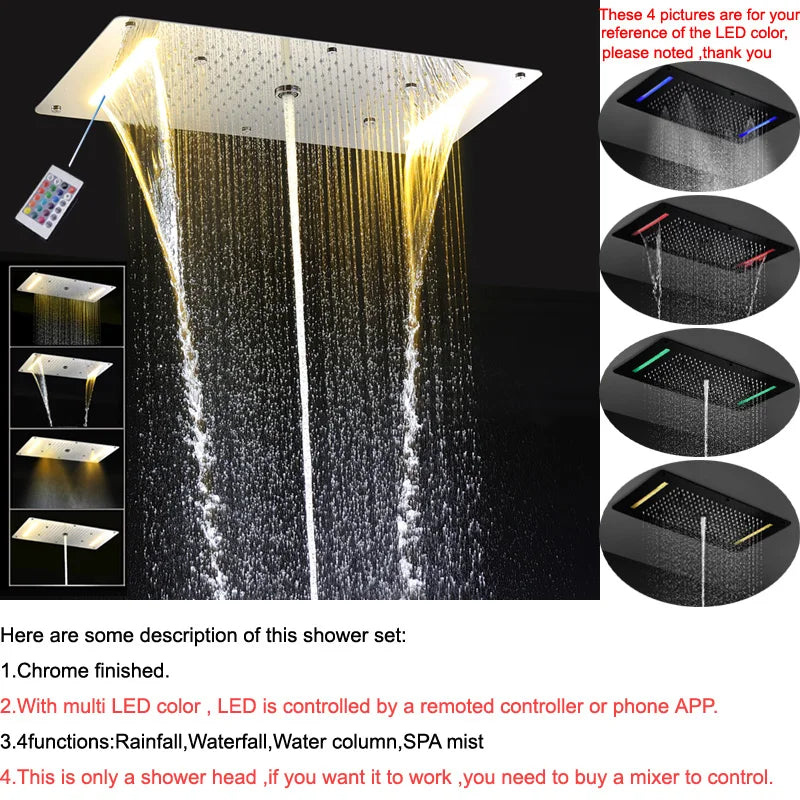 These 4 pictures are for your reference of the LED color, please noted ,thank you

Here are some description of this shower set:

1.Chrome finished.

2.With multi LED color , LED is controlled by a remoted controller or phone APP.

3.4functions:Rainfall,Waterfall,Water column,SPA mist

4.This is only a shower head ,if you want it to work ,you need to buy a mixer to control.