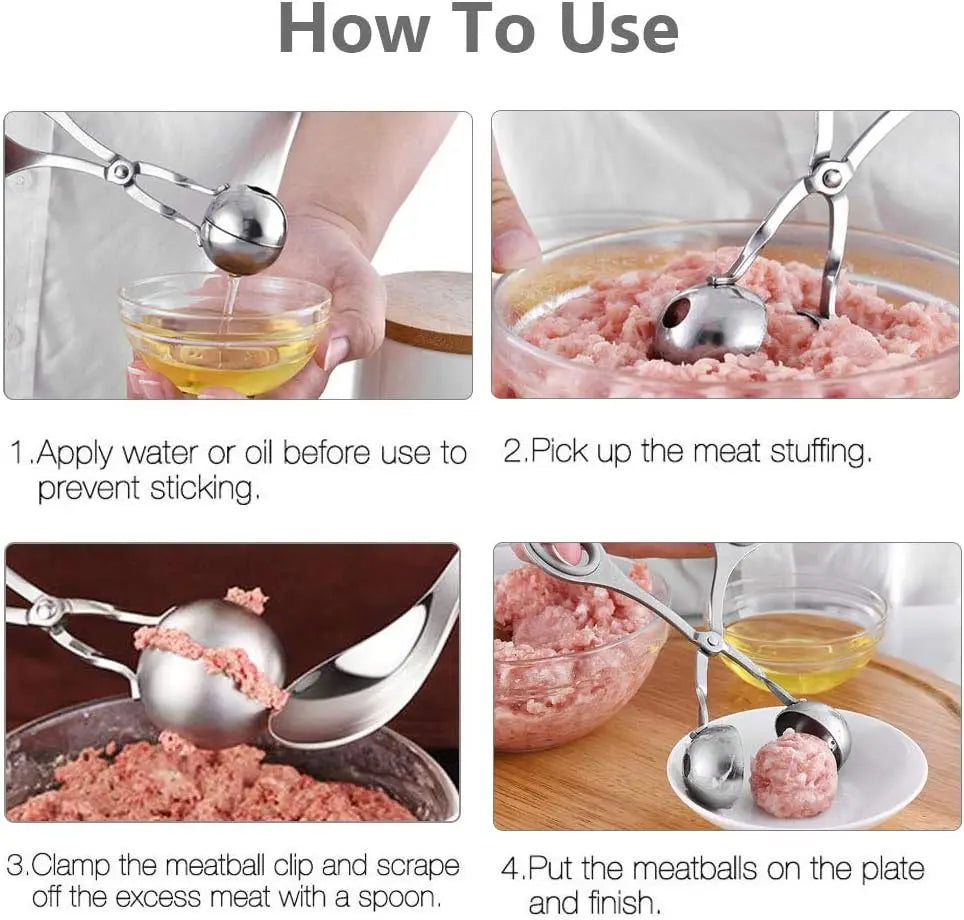 How To Use

1.Apply water or oil before use to prevent sticking.

2.Pick up the meat stuffing.

3.Clamp the meatball clip and scrape off the excess meat with a spoon.

4.Put the meatballs on the plate and finish.