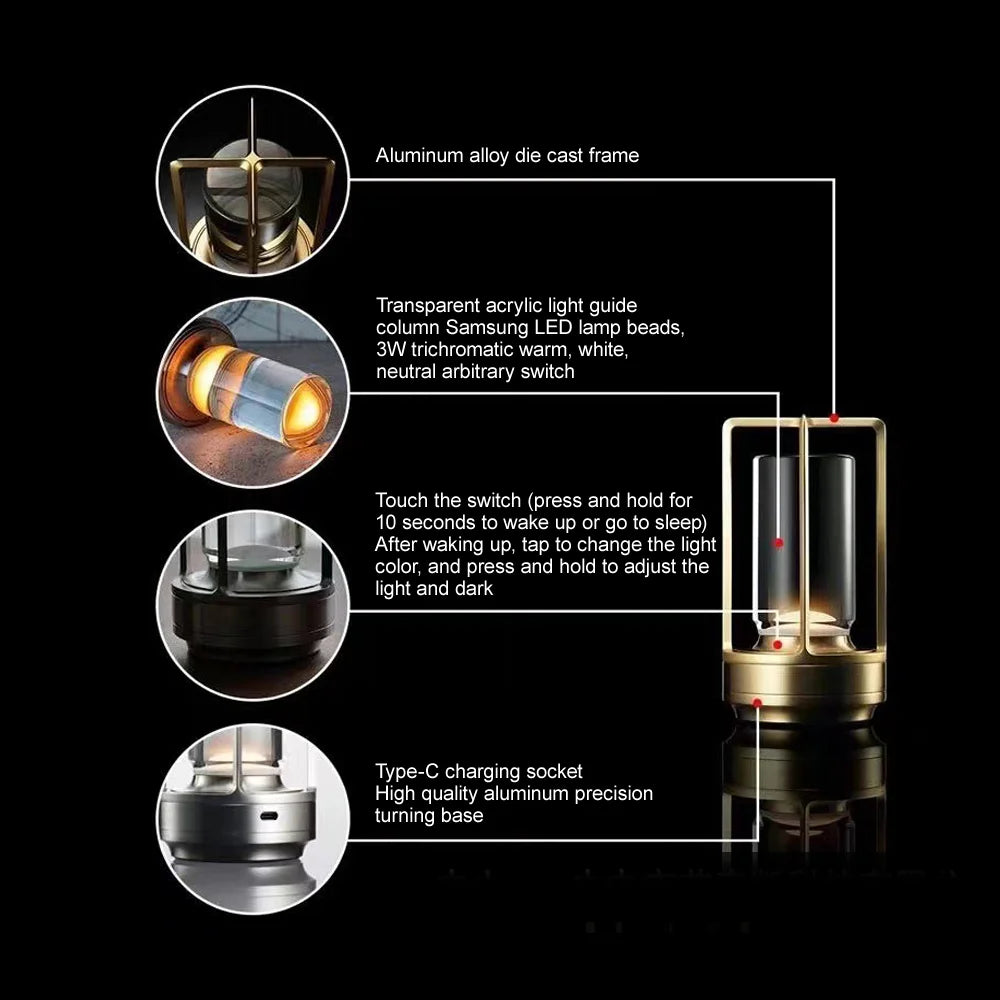 Aluminum alloy die cast frame

Transparent acrylic light guide column Samsung LED lamp beads, 3W trichromatic warm, white, neutral arbitrary switch

Touch the switch (press and hold for 10 seconds to wake up or go to sleep) After waking up, tap to change the light color, and press and hold to adjust the light and dark

Type-C charging socket
High quality aluminum precision turning base