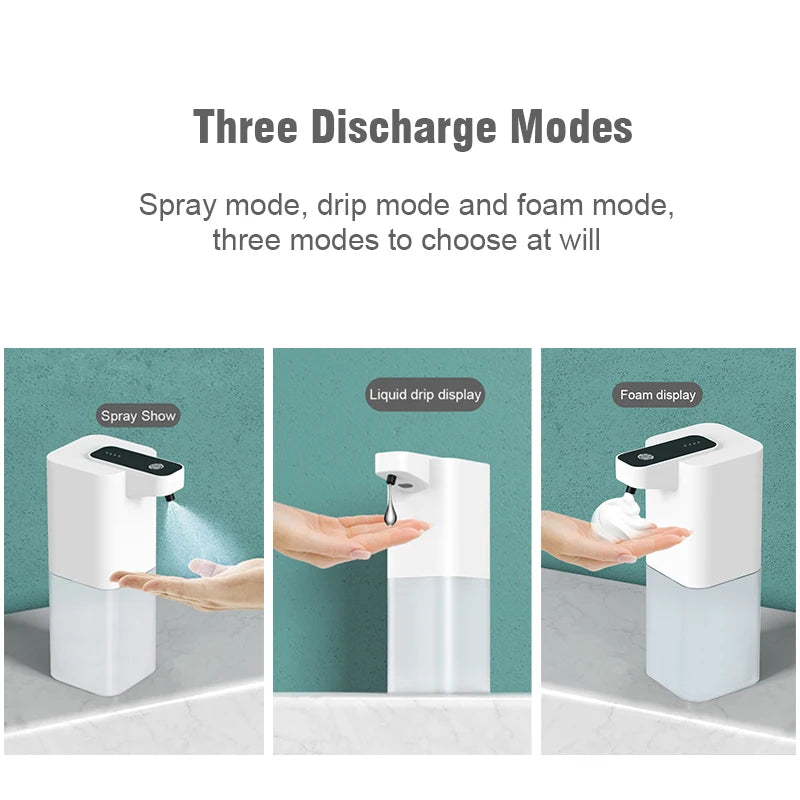 Three Discharge Modes

Spray mode, drip mode and foam mode, three modes to choose at will

Spray Show

Liquid drip display

Foam display