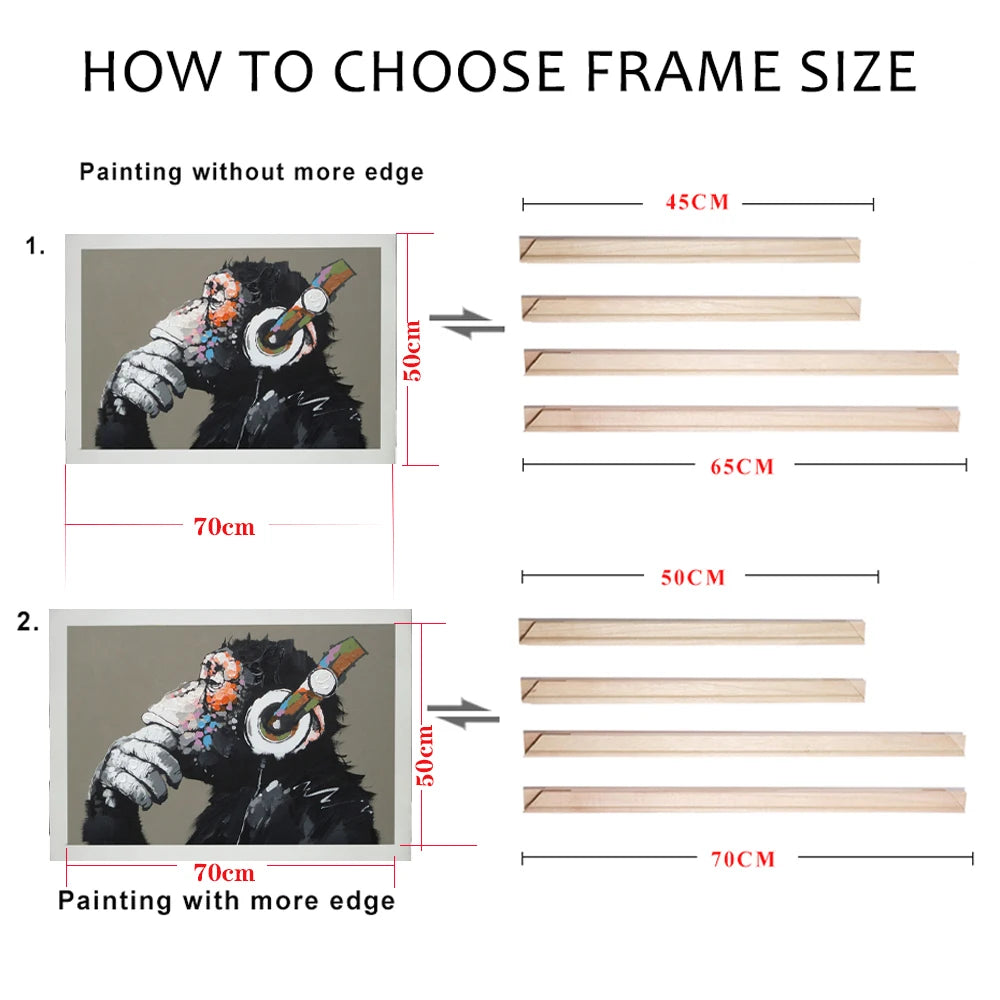 HOW TO CHOOSE FRAME SIZE

Painting without more edge

1.

50cm

70cm

45CM

65CM

2.

50cm

70cm

Painting with more edge

50CM

70CM