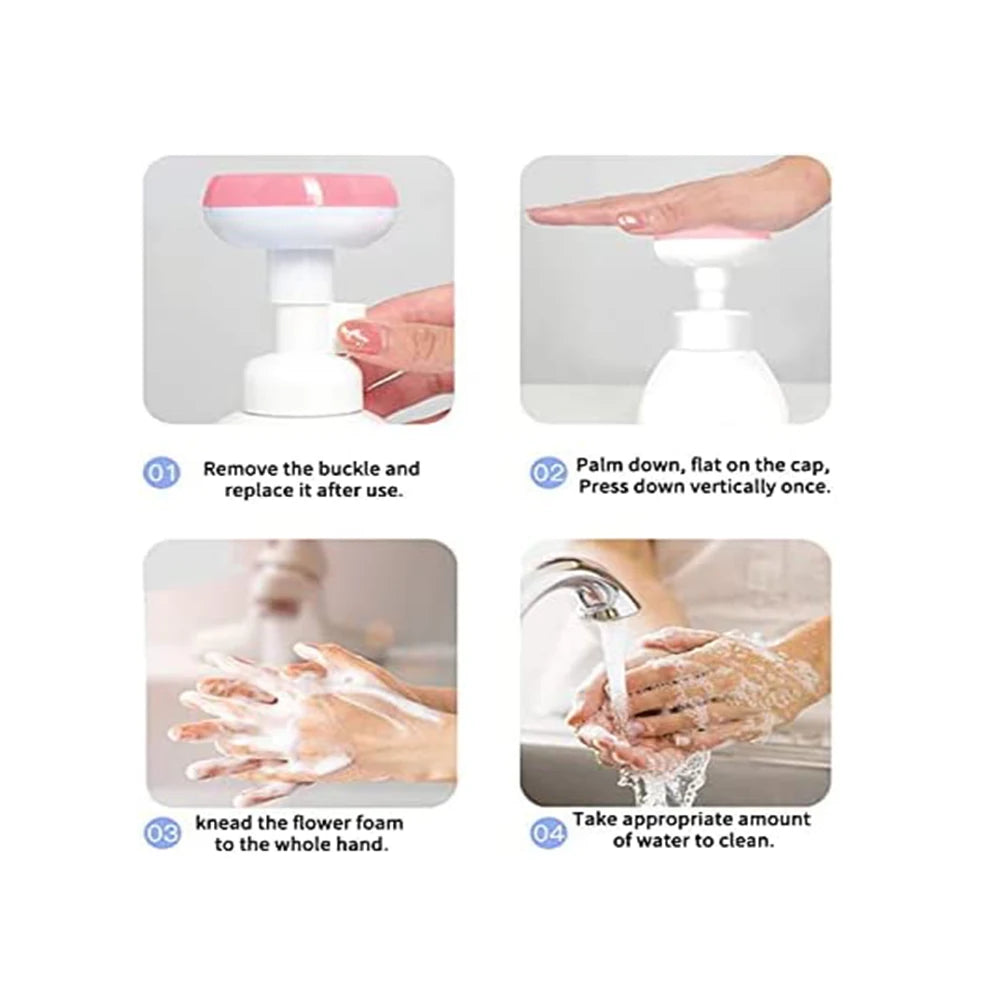 01 Remove the buckle and replace it after use.

02 Palm down, flat on the cap, Press down vertically once.

03 knead the flower foam to the whole hand.

04 Take appropriate amount of water to clean.