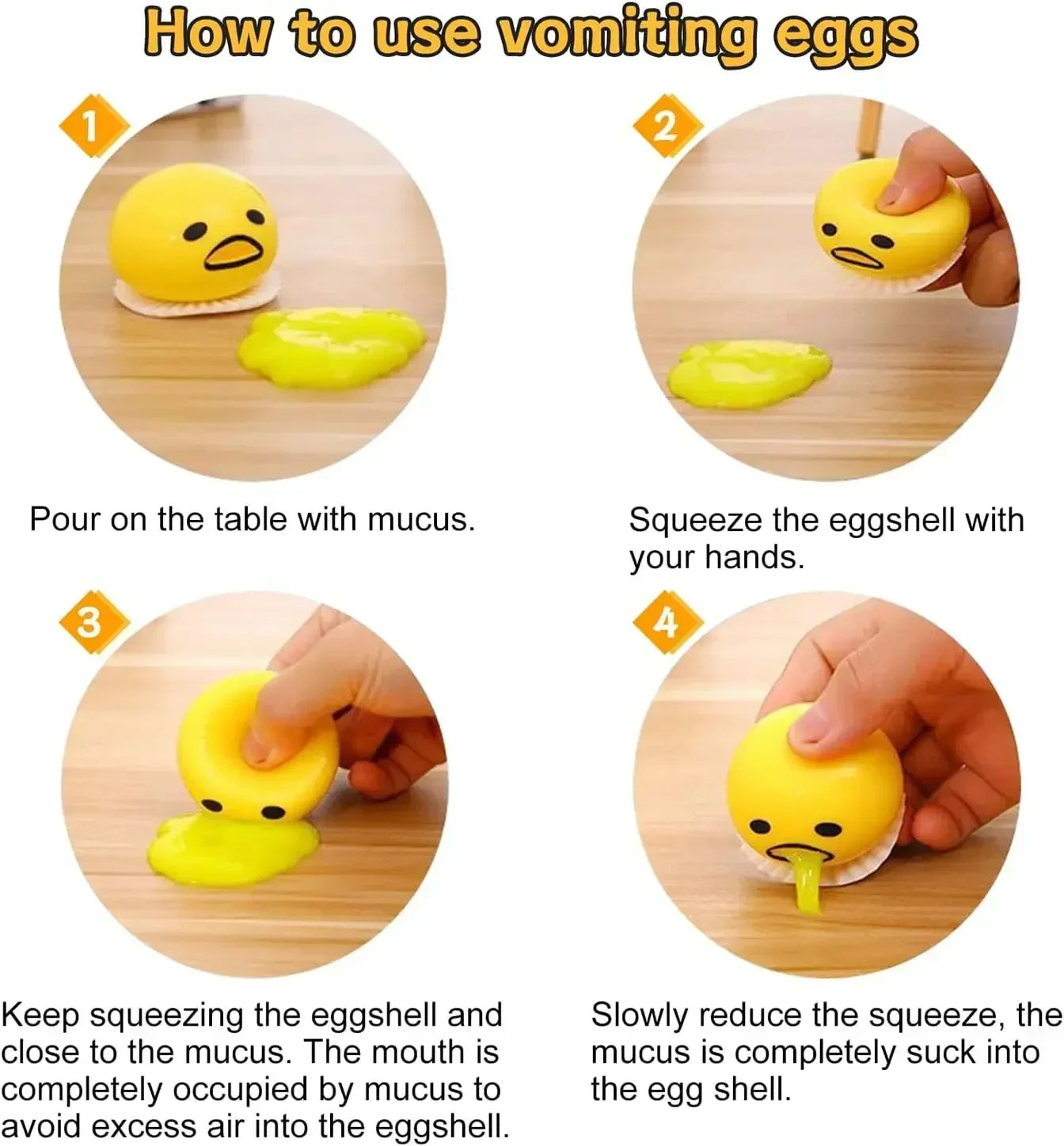 How to use vomiting eggs

1

Pour on the table with mucus.

2

Squeeze the eggshell with your hands.

3

Keep squeezing the eggshell and close to the mucus. The mouth is completely occupied by mucus to avoid excess air into the eggshell.

4

Slowly reduce the squeeze, the mucus is completely suck into the egg shell.