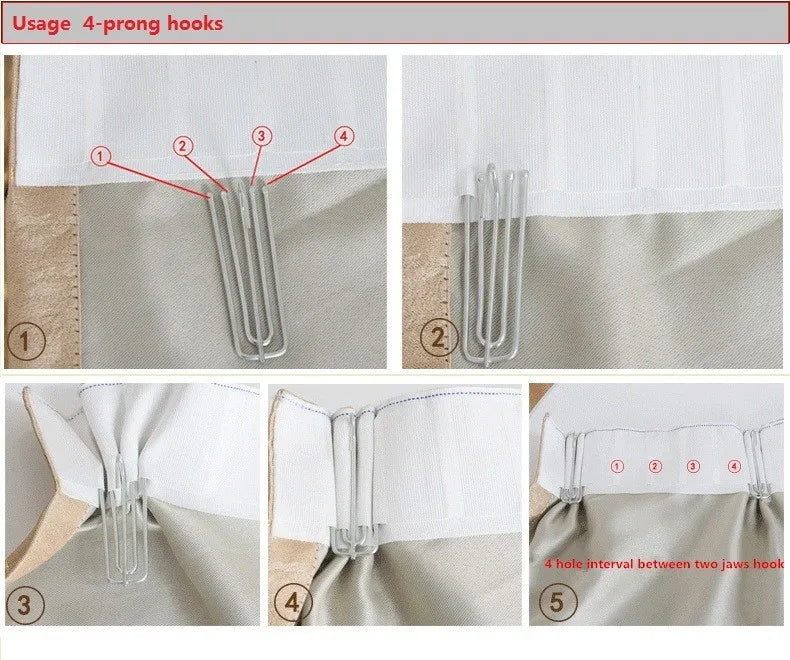 Usage 4-prong hooks

①
②
③
④
1

2

3

4

① ② ③ ④
4 hole interval between two jaws hook
5