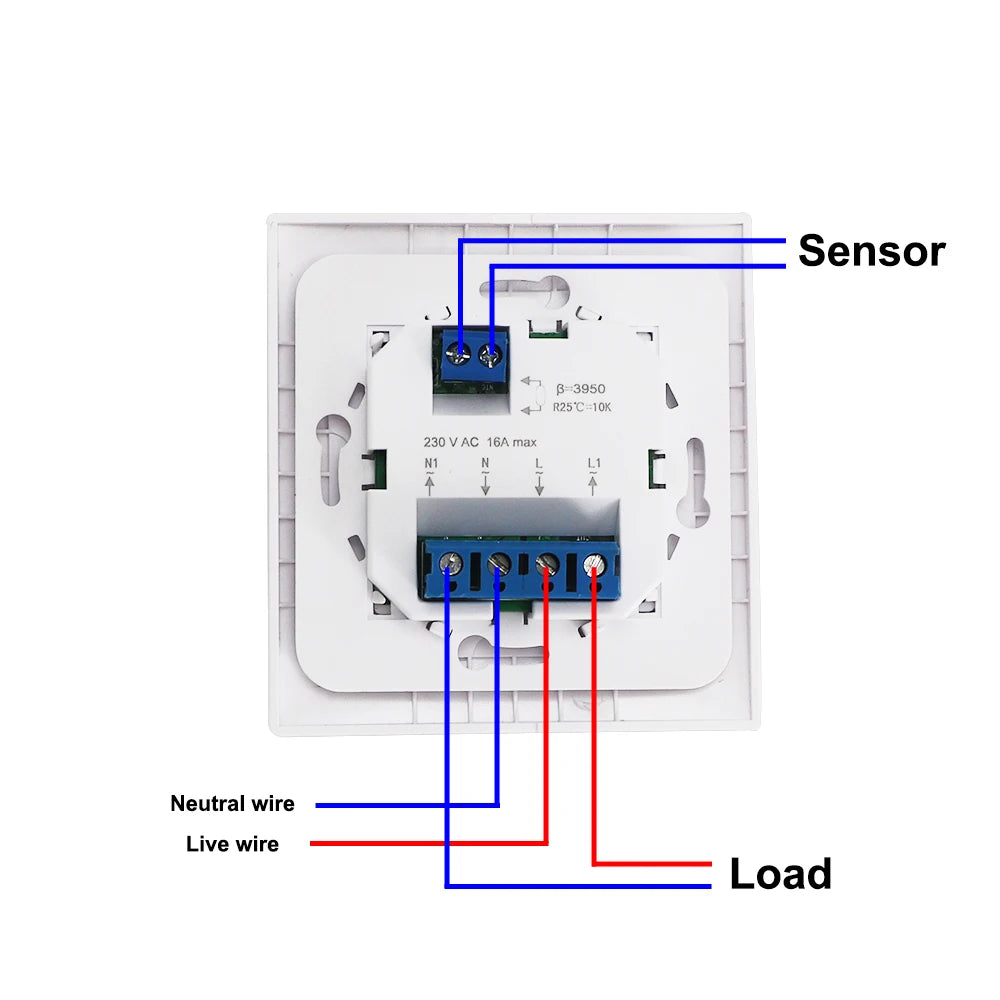 Sensor

β=3950
R25°C=10K

230 V AC 16A max
N1 N L L1

Neutral wire
Live wire

Load