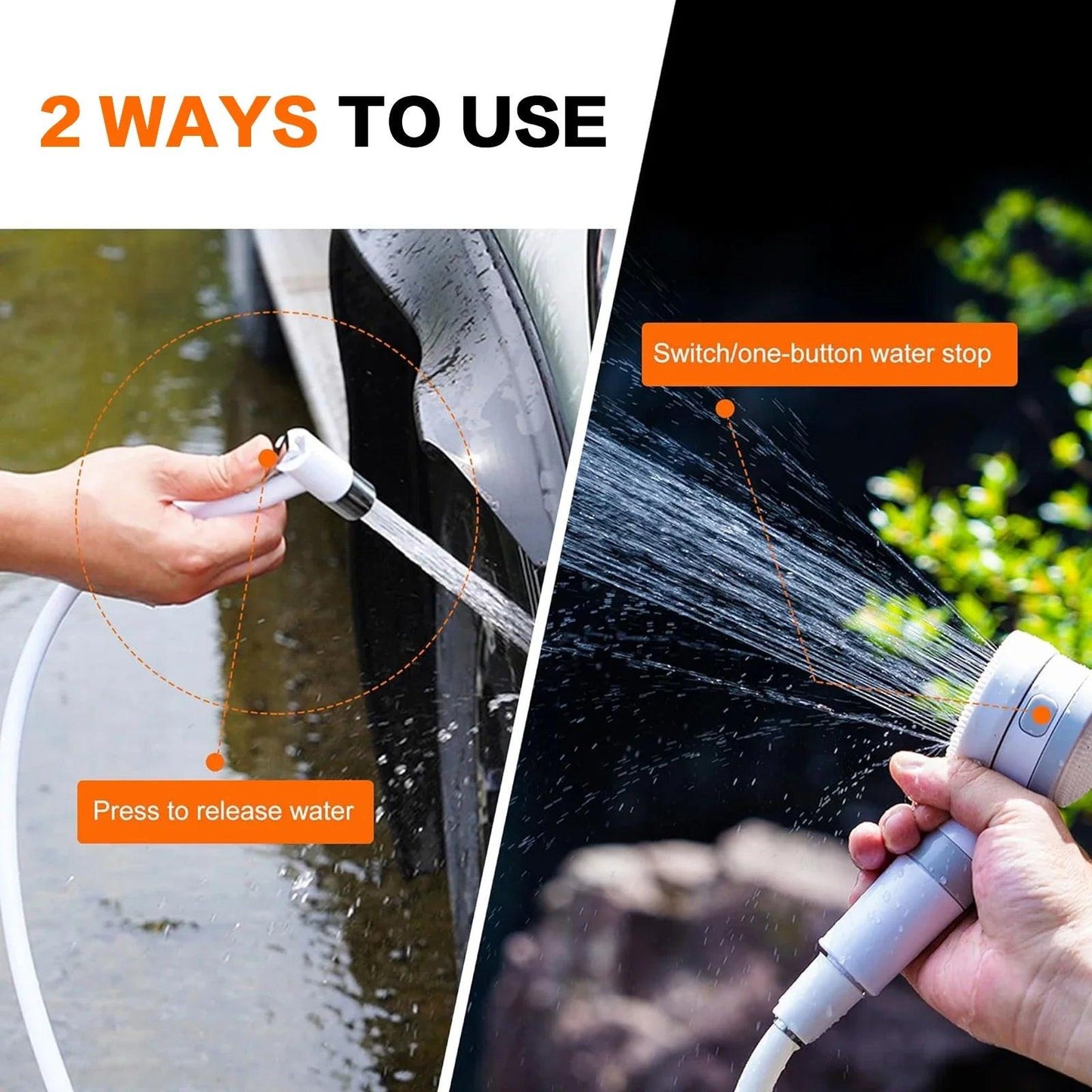 2 WAYS TO USE

Switch/one-button water stop

Press to release water