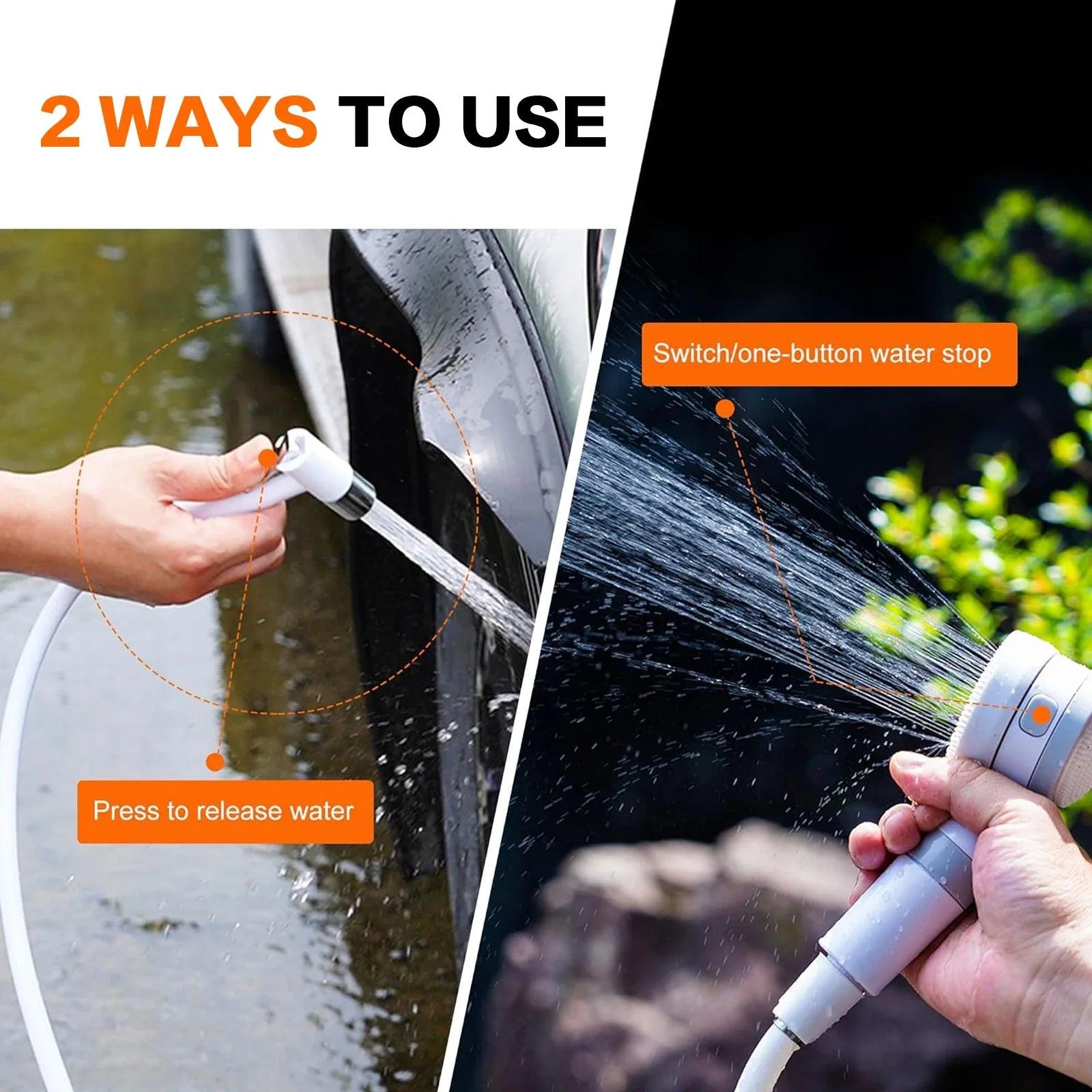 2 WAYS TO USE

Switch/one-button water stop

Press to release water