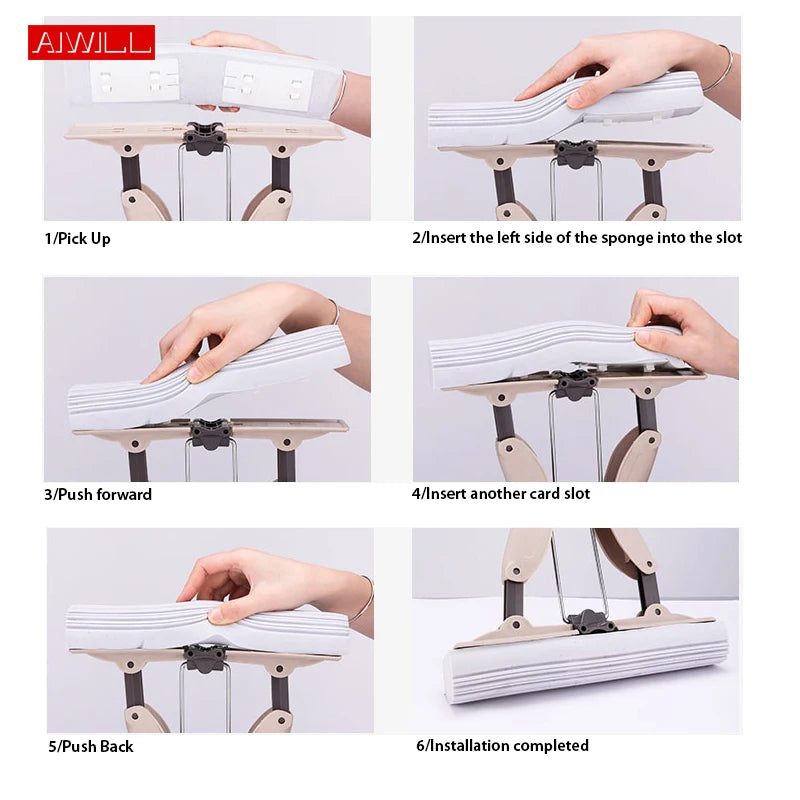 AIWILL

1/Pick Up

2/Insert the left side of the sponge into the slot

3/Push forward

4/Insert another card slot

5/Push Back

6/Installation completed