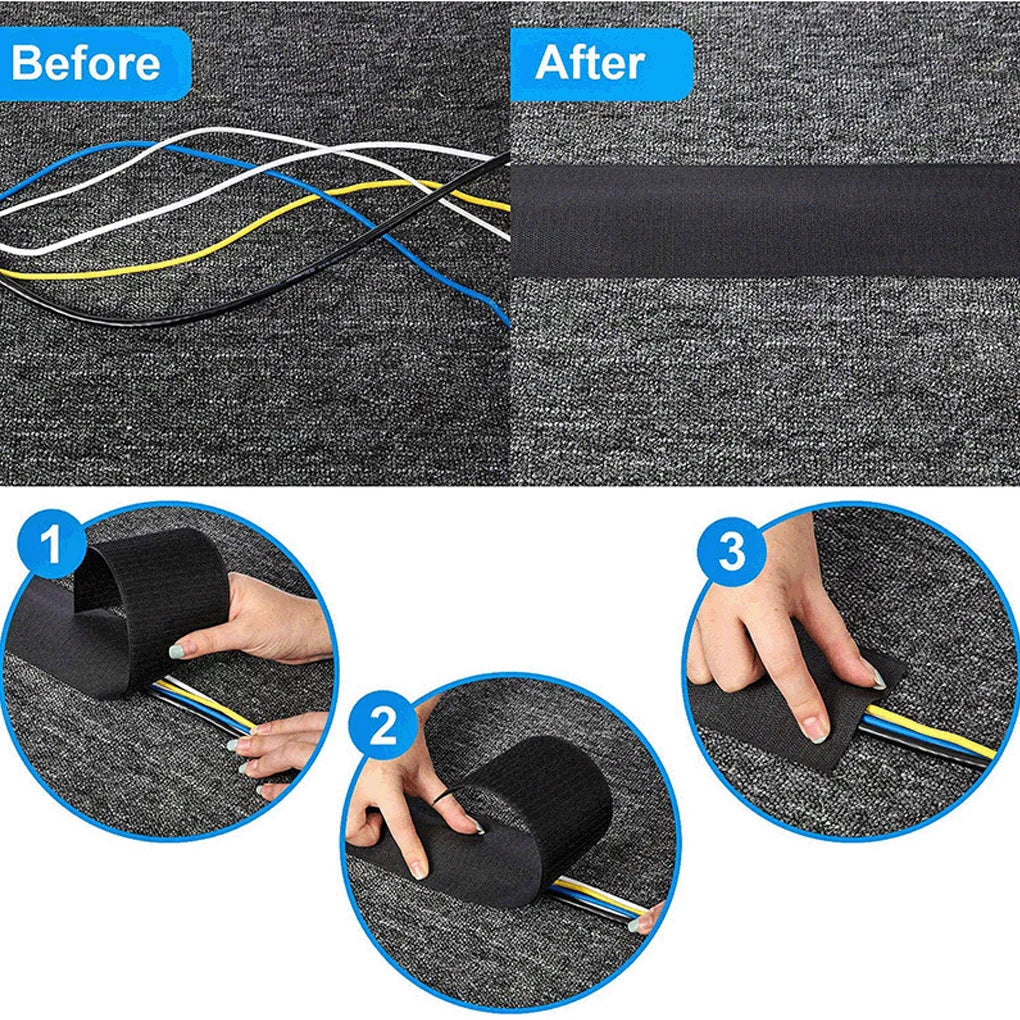 Before
After
1
2
3