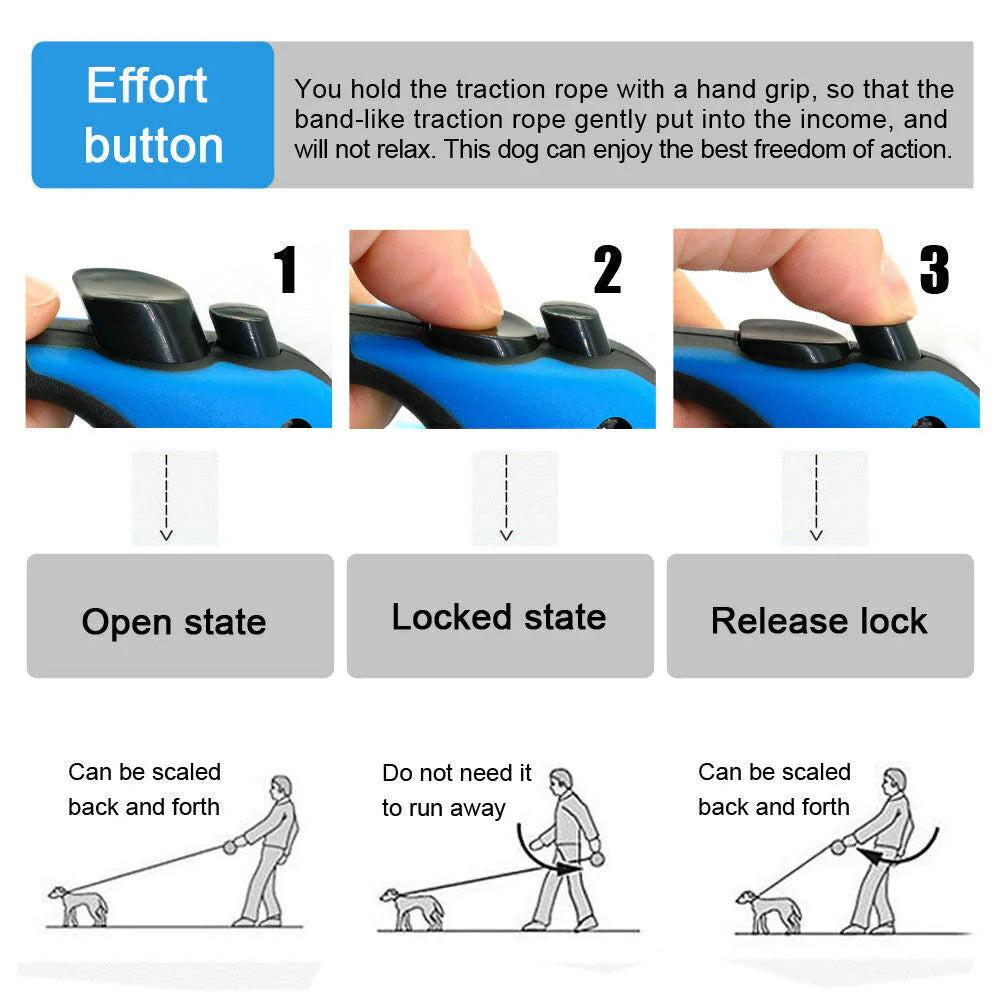 Effort button

You hold the traction rope with a hand grip, so that the band-like traction rope gently put into the income, and will not relax. This dog can enjoy the best freedom of action.

1

2

3

Open state

Locked state

Release lock

Can be scaled back and forth

Do not need it to run away

Can be scaled back and forth