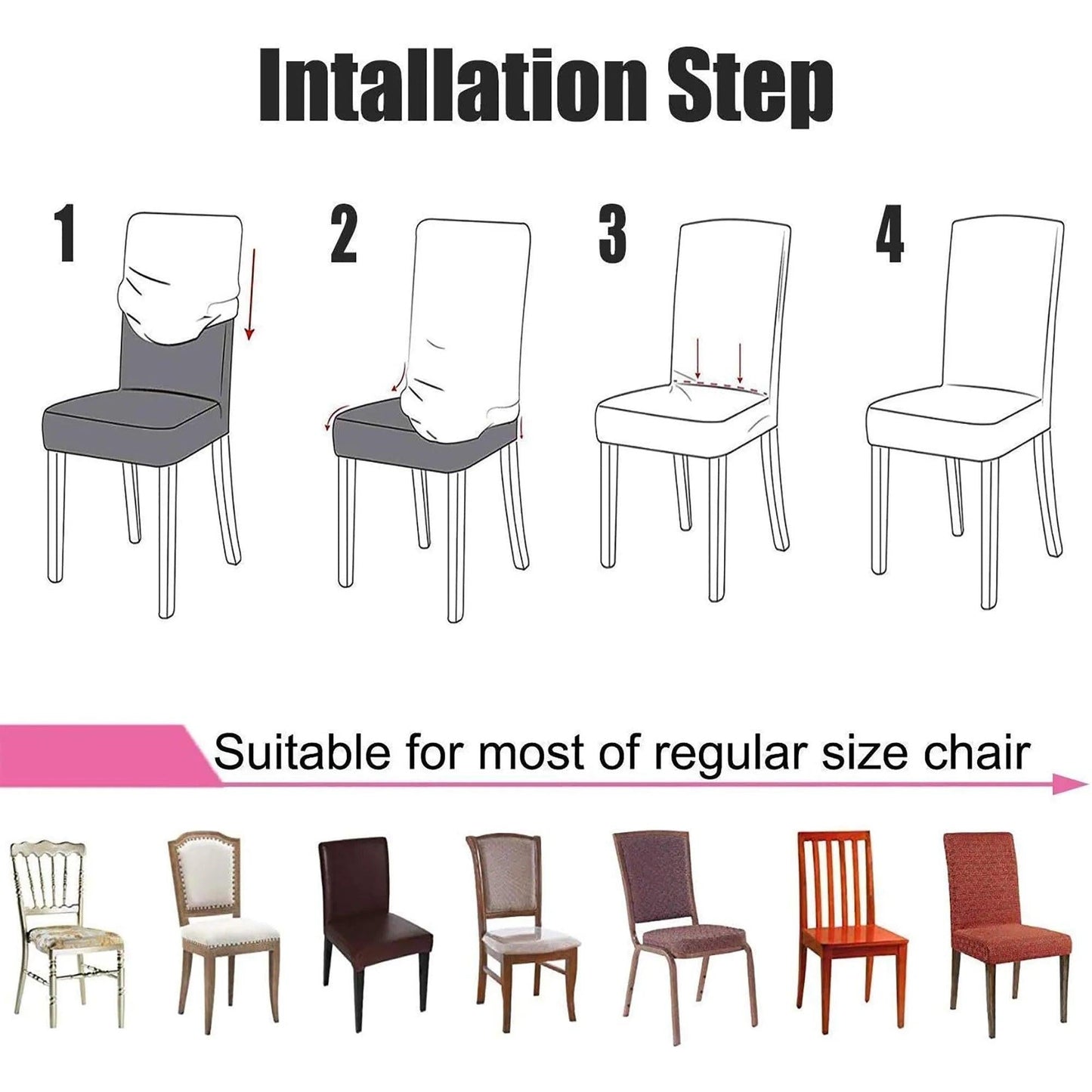 Intallation Step

1

2

3

4

Suitable for most of regular size chair