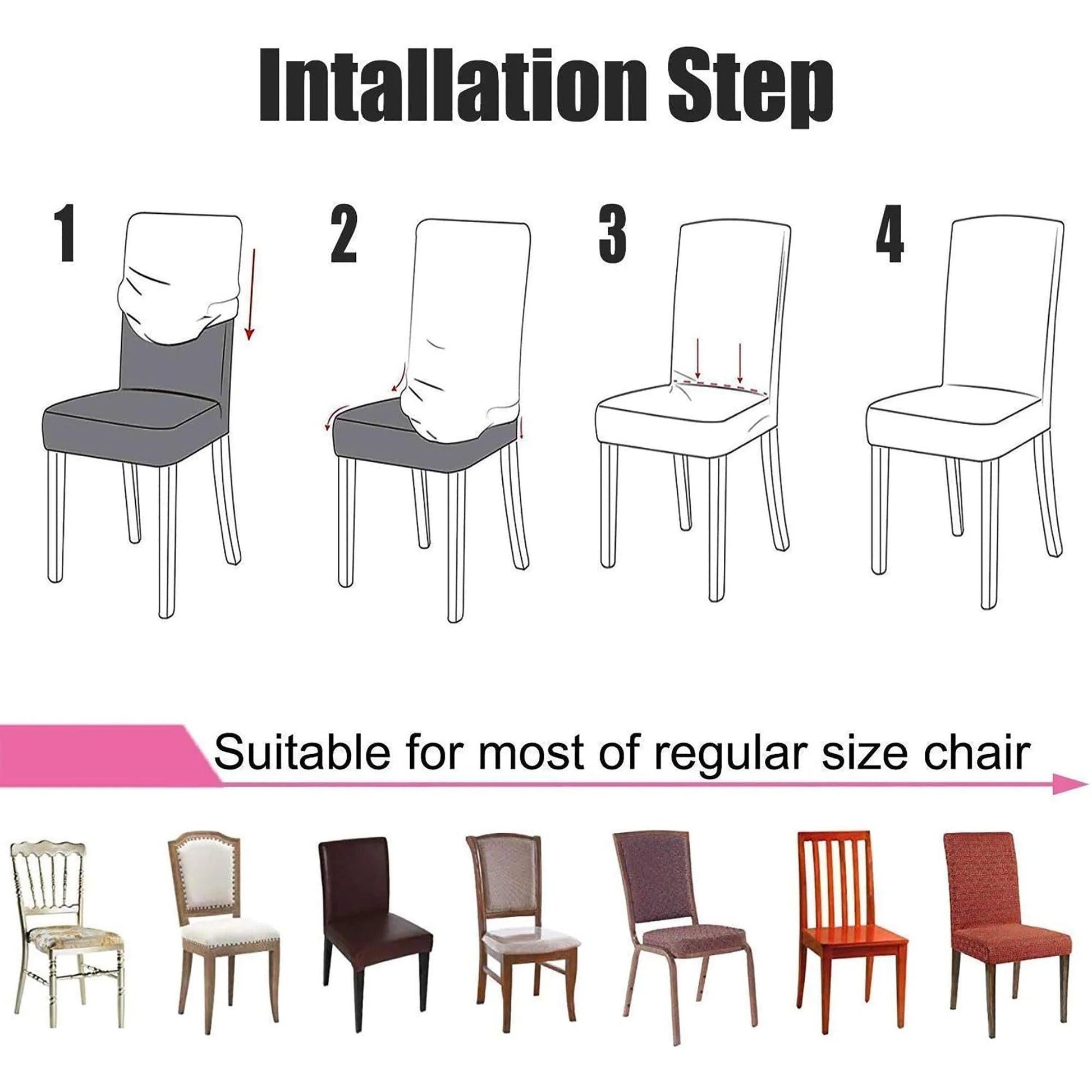 Intallation Step

1

2

3

4

Suitable for most of regular size chair